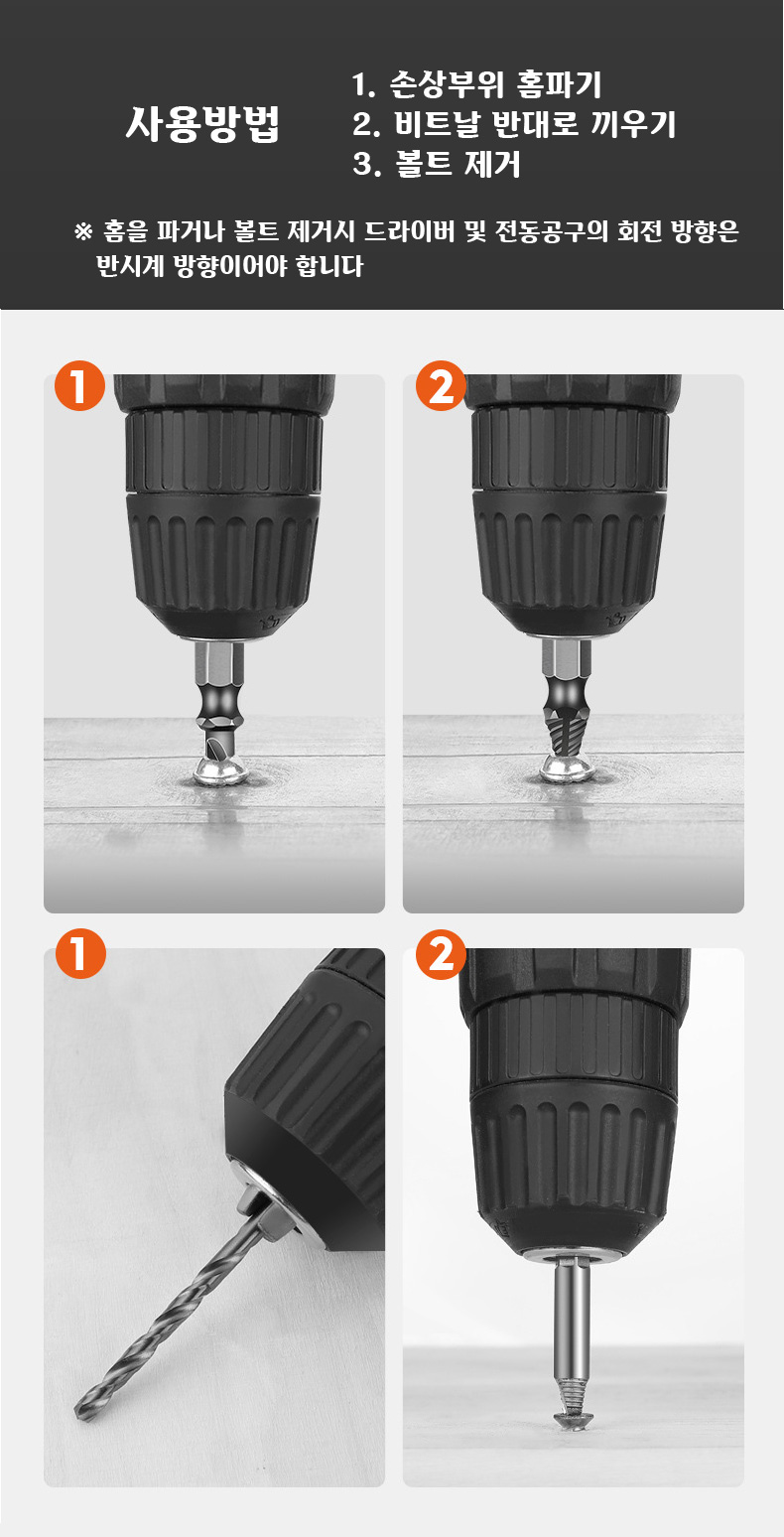 사용방법

1. 손상부위 홈파기
2. 비트날 반대로 끼우기
3. 볼트 제거

※ 홈을 파거나 볼트 제거시 드라이버 및 전동공구의 회전 방향은 반시계 방향이어야 합니다

1

2

1

2